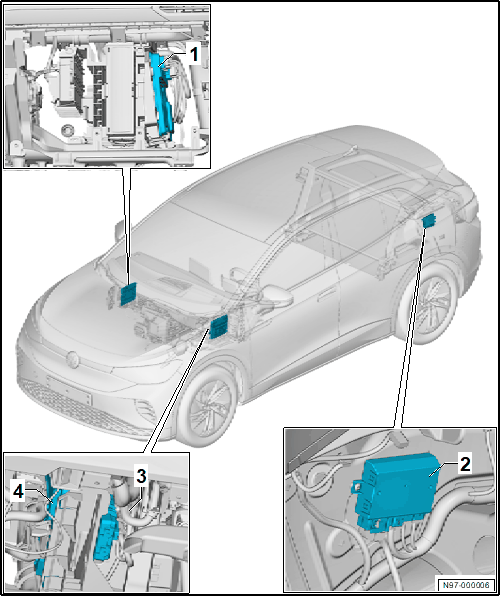 1

2

3

4

N97-000006