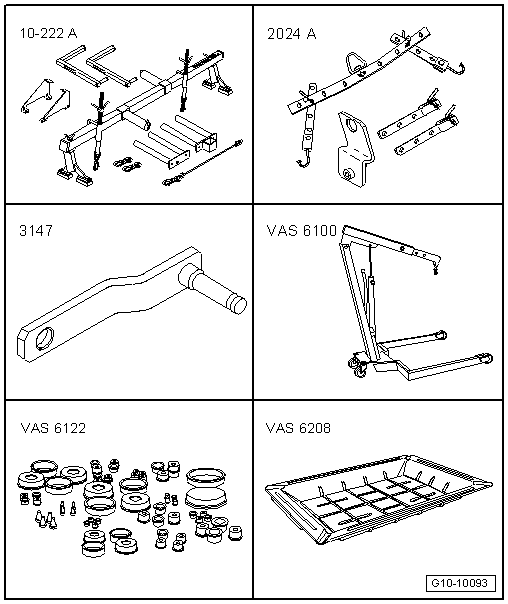 10-222 A

2024 A

3147

VAS 6100

VAS 6122

VAS 6208

G10-10093