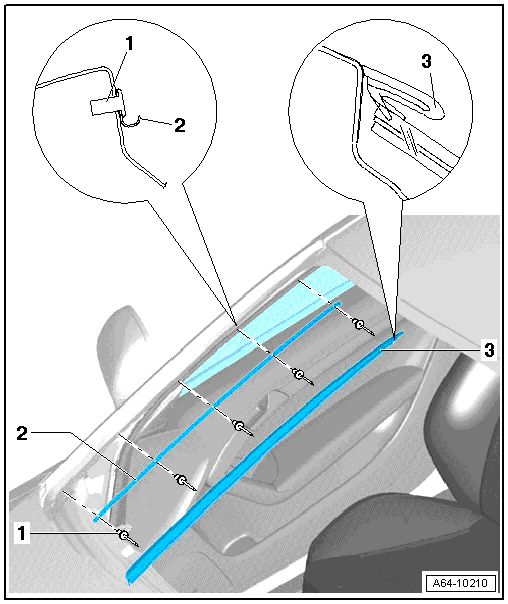 1
2
3
3
2
1
A64-10210