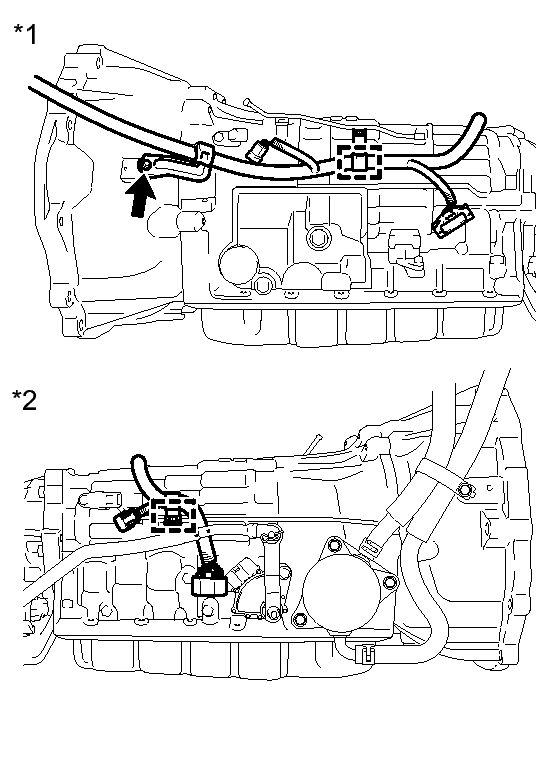 *1

*2