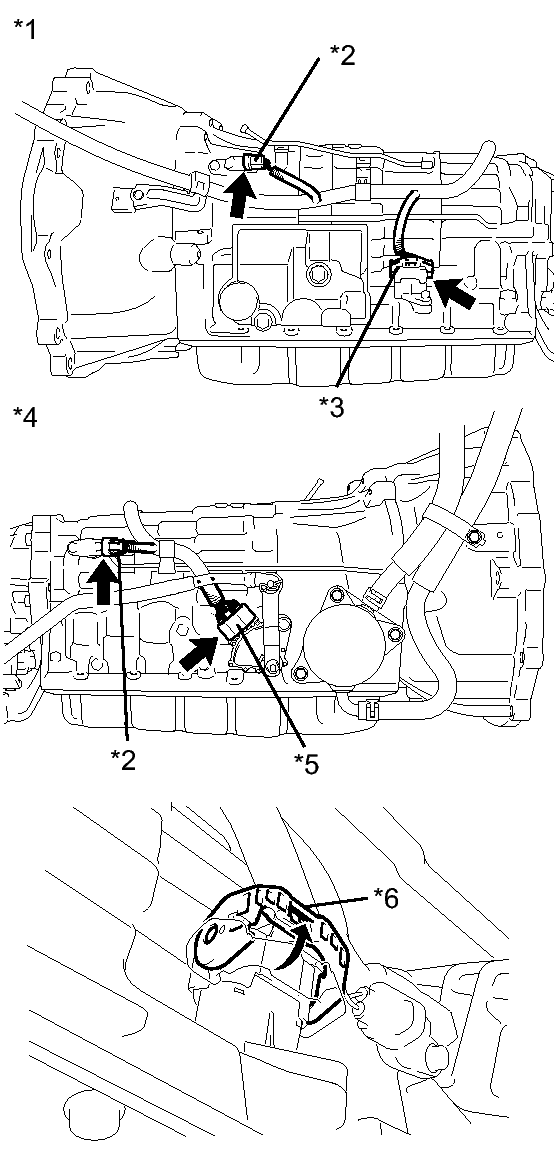 *1
*2
*3
*4
*2
*5
*6