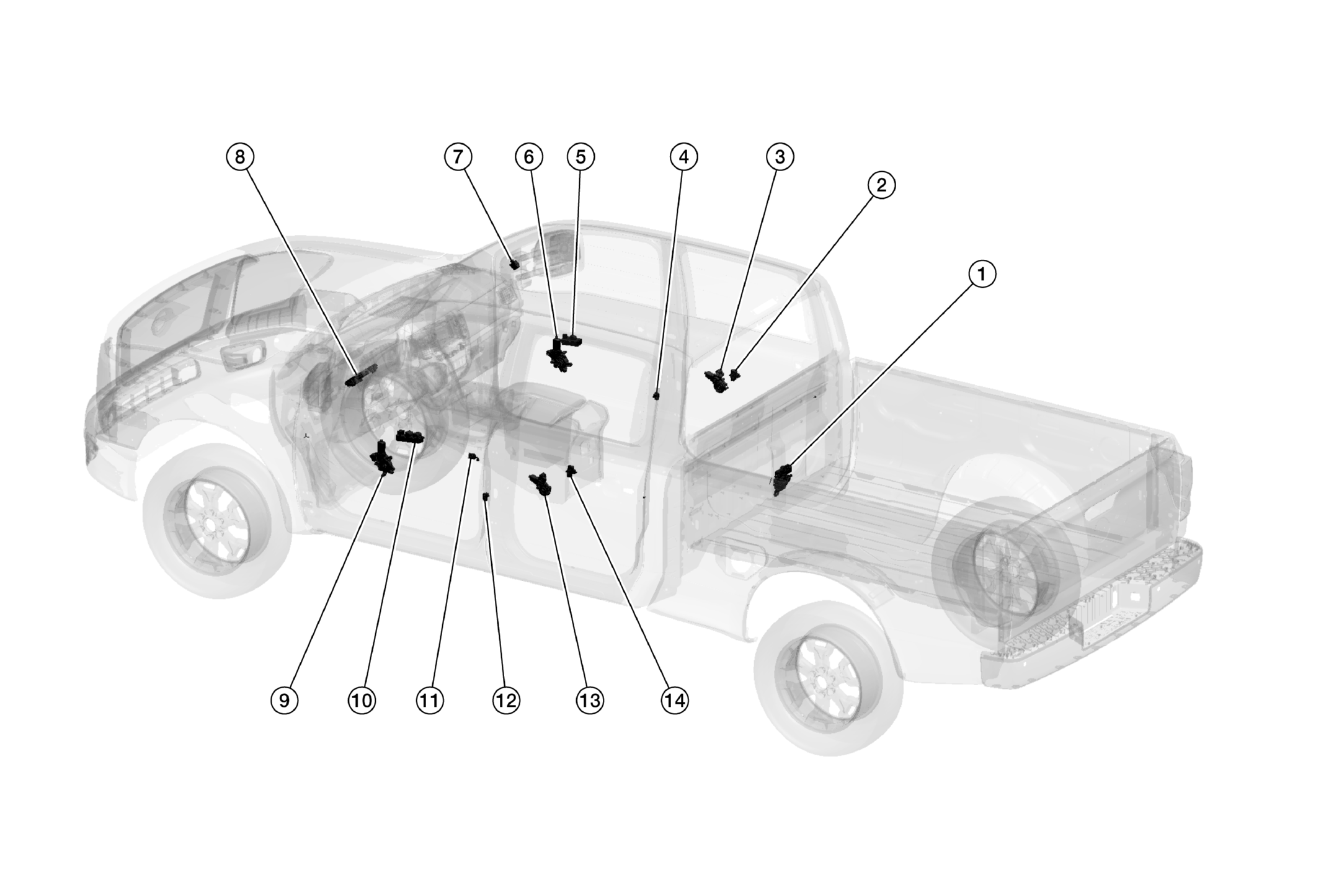 8
7
6
5
4
3
2
1
9
10
11
12
13
14