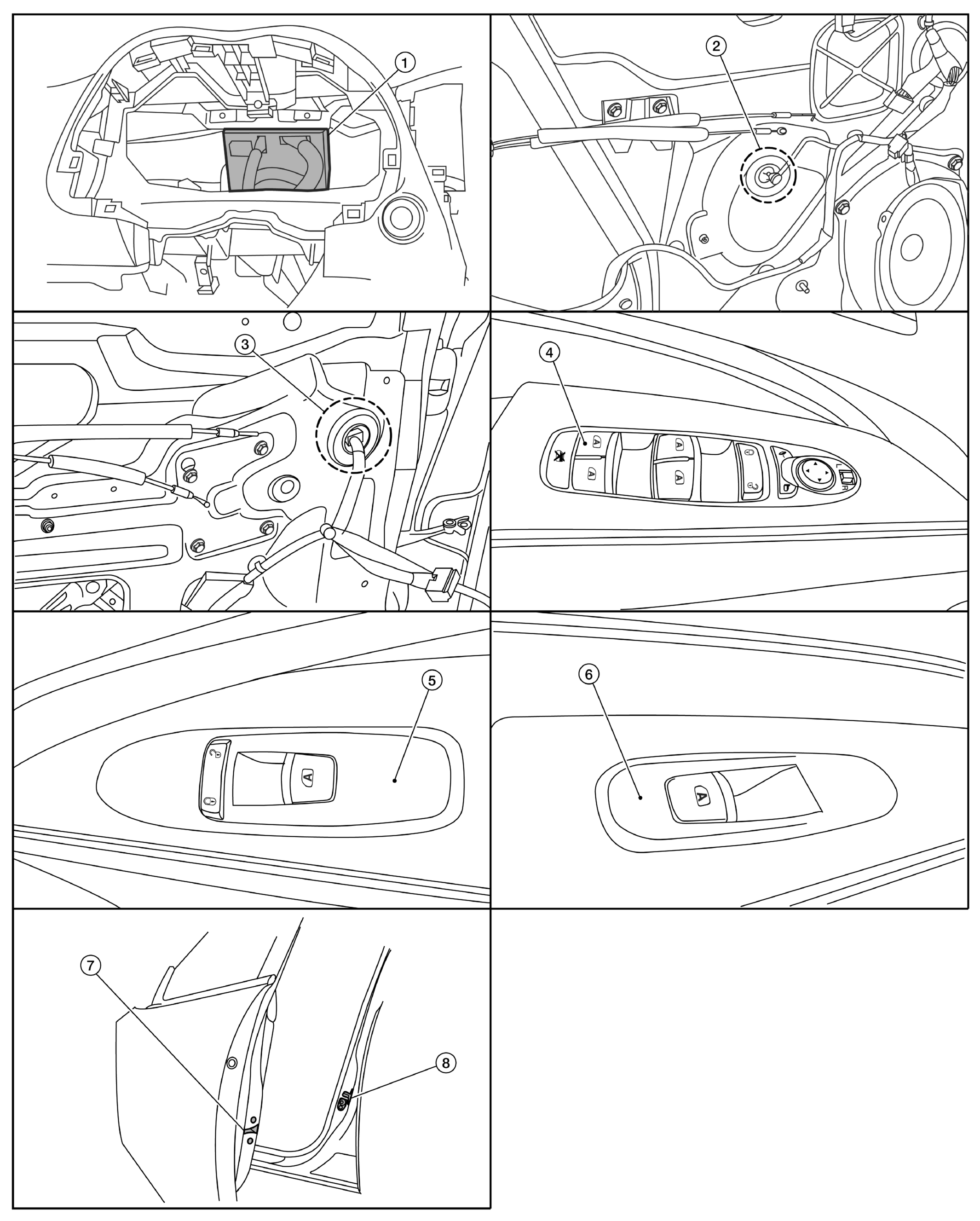 1
2
3
4
A
A
A
A
L
R
5
A
6
A
7
8