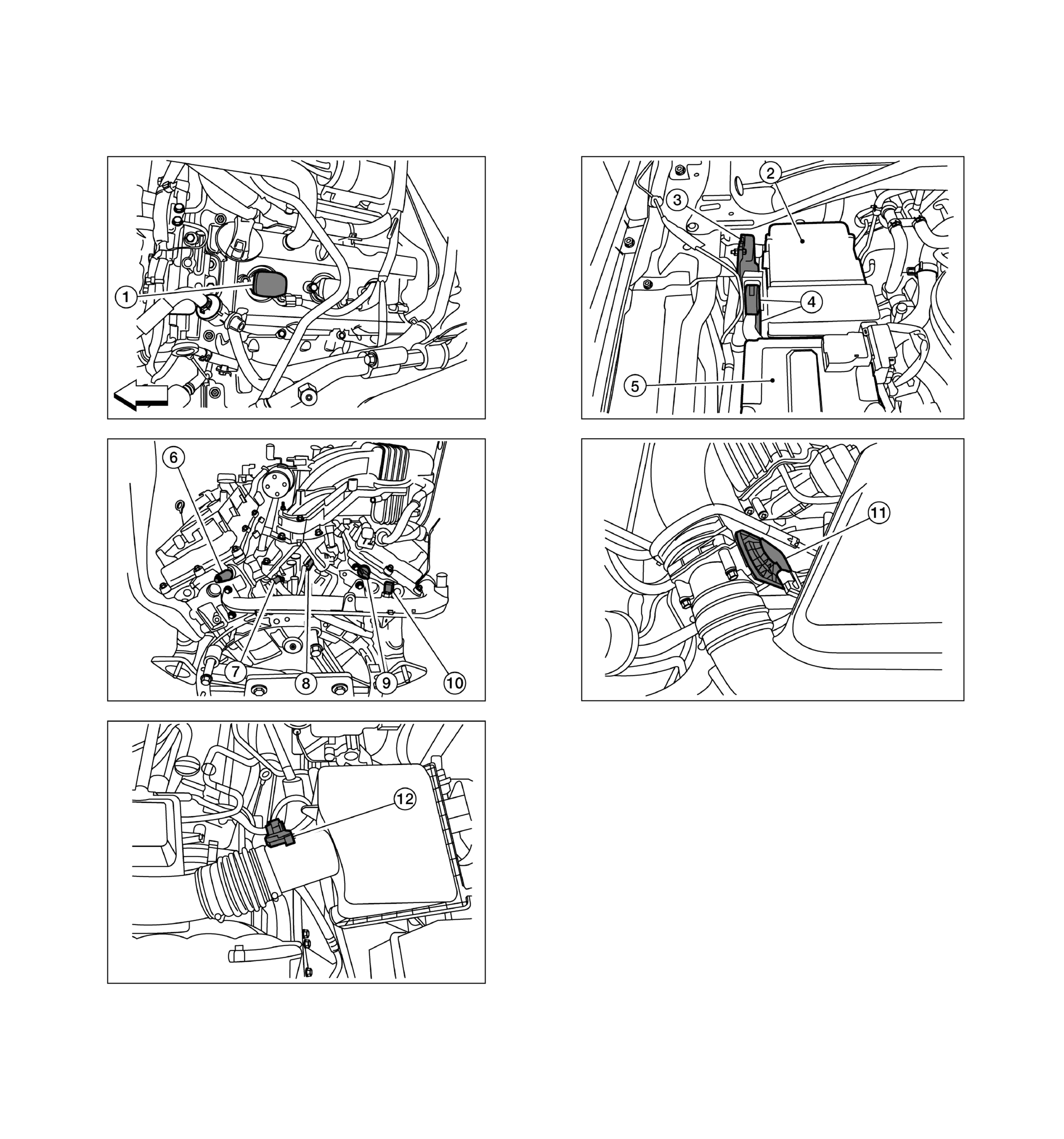 1
2
3
4
5
6
7
8
9
10
11
12