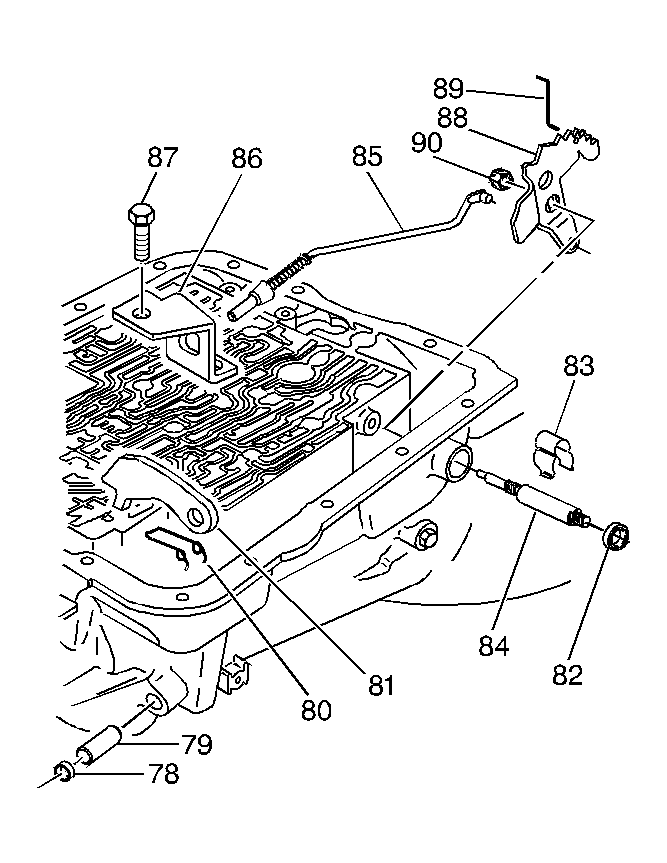 89
88
90
87
86
85
83
84
82
81
80
79
78