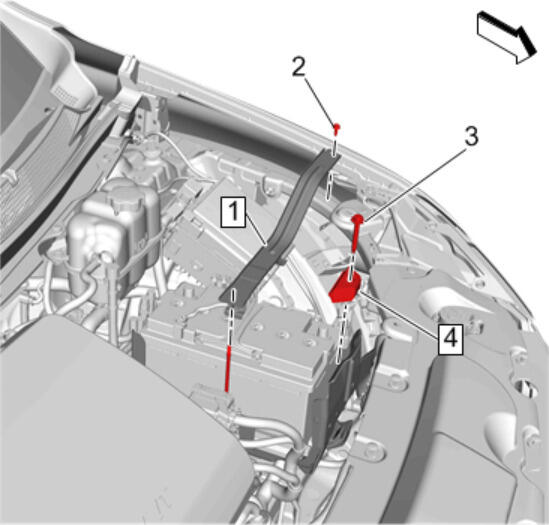 2
3
1
4