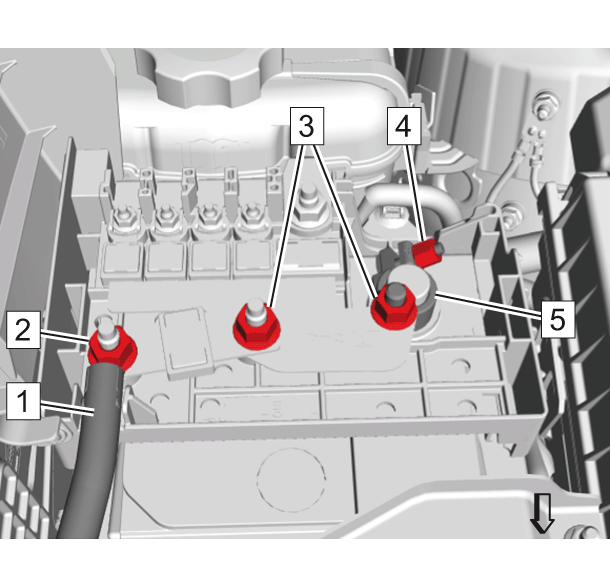 3
4
2
5
1