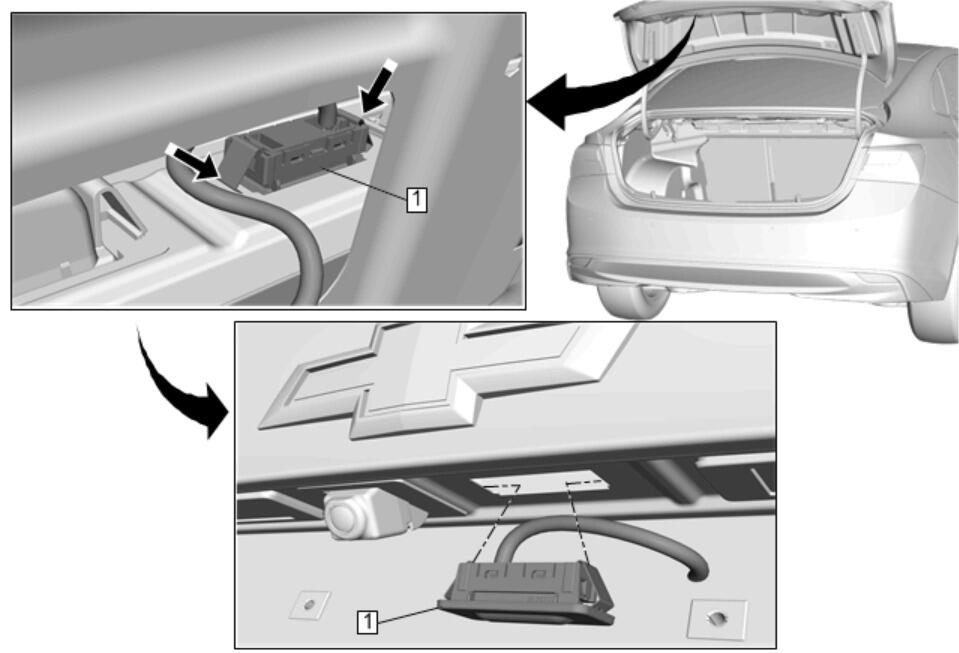 1

1