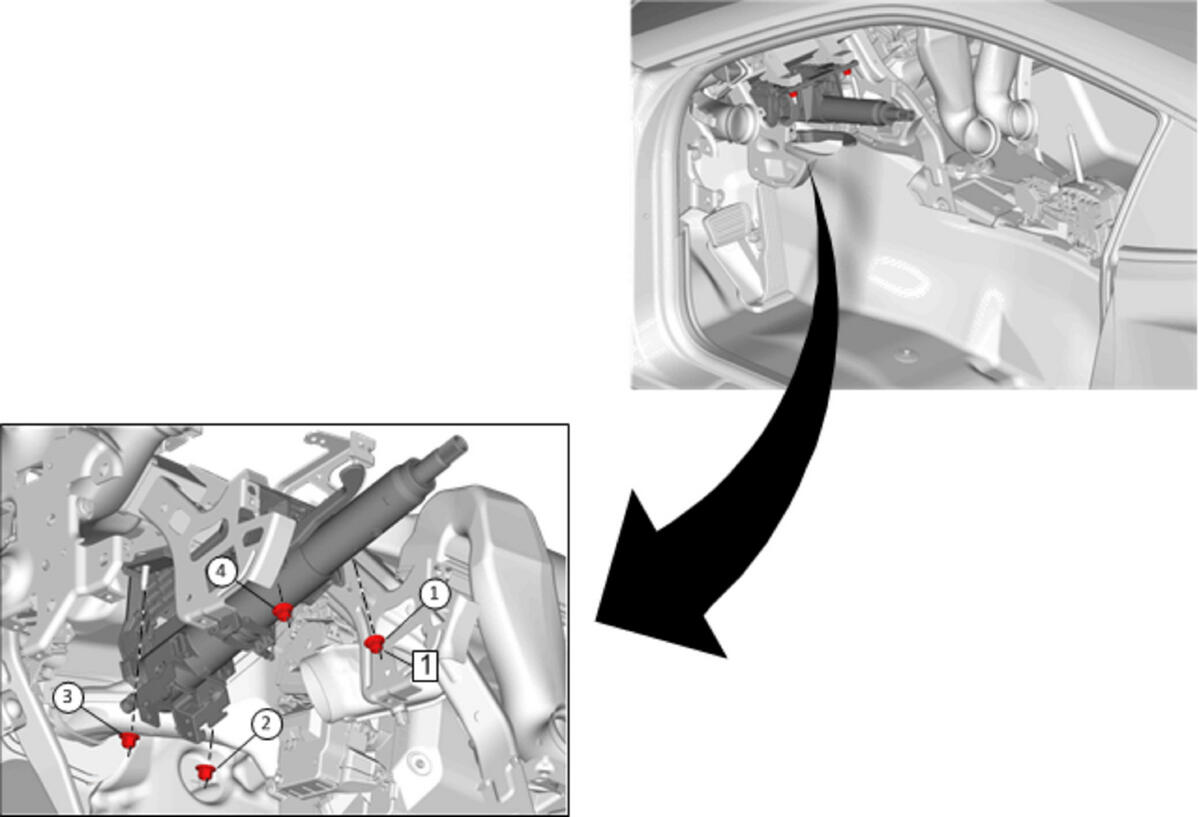 4
1
1
3
2