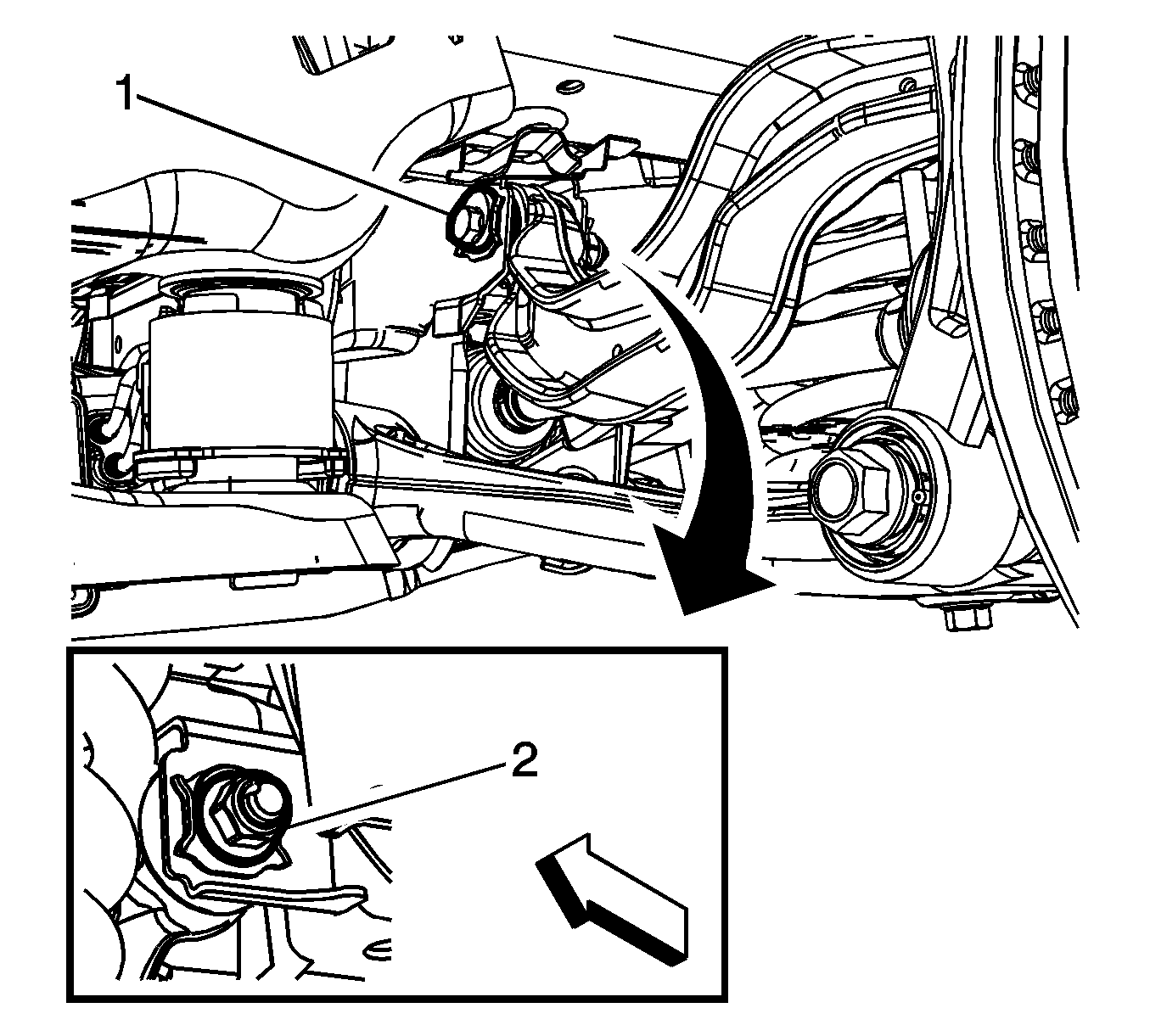 1

2