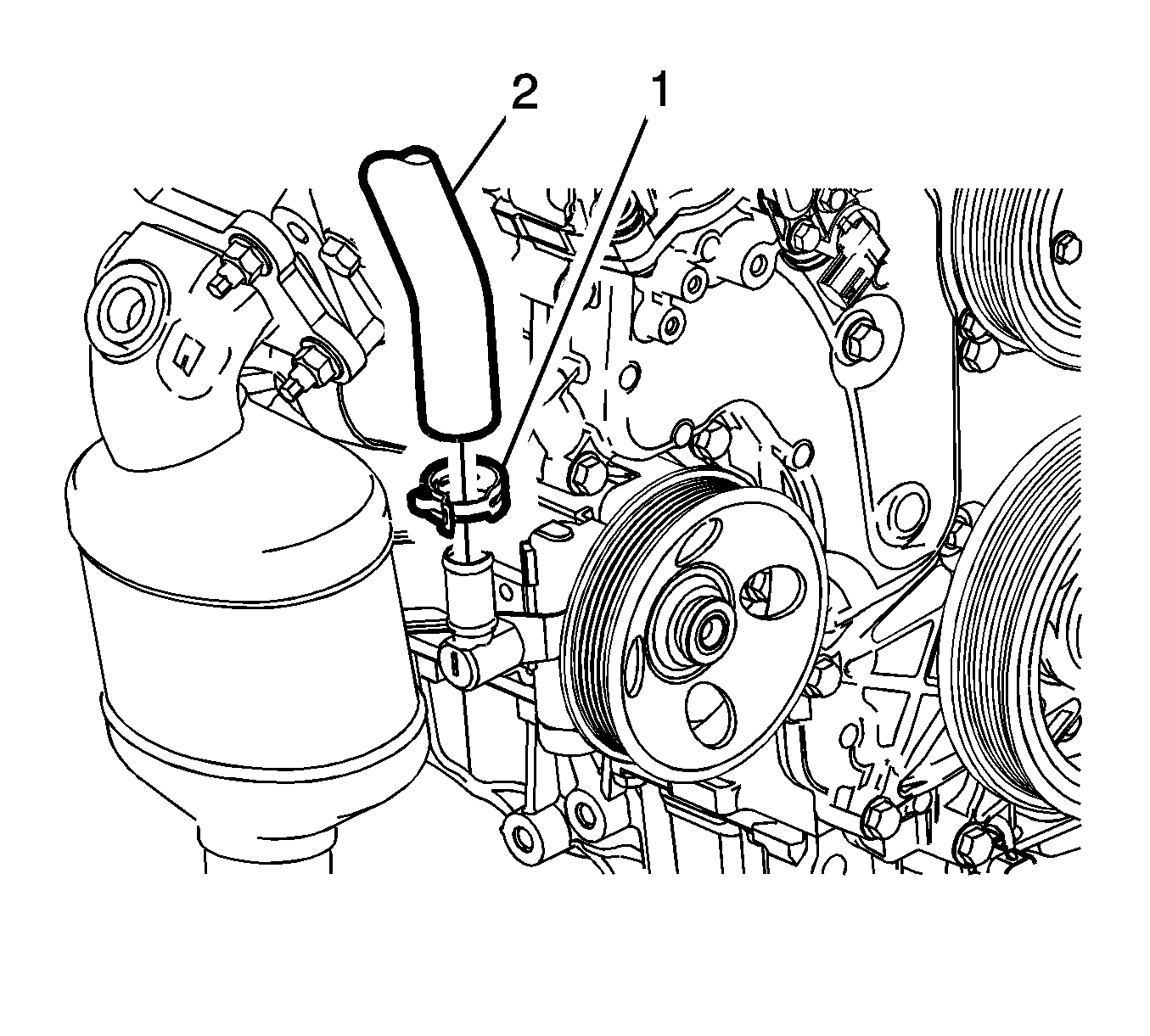 2
1