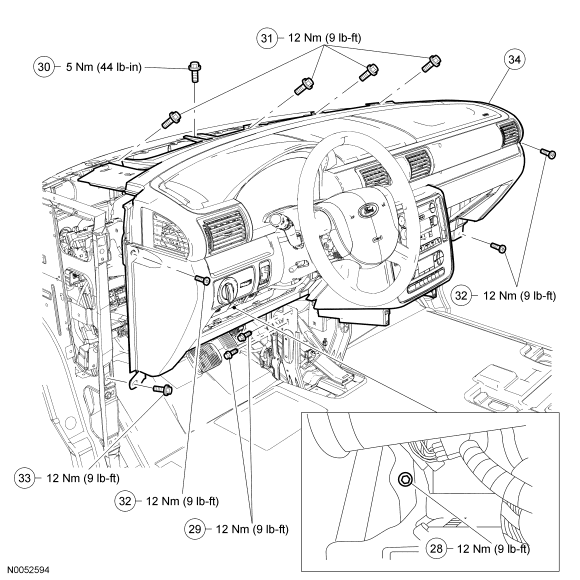 31 12 Nm (9 lb-ft)

30 5 Nm (44 lb-in)

34

32 12 Nm (9 lb-ft)

33 12 Nm (9 lb-ft)

32 12 Nm (9 lb-ft)

29 12 Nm (9 lb-ft)

28 12 Nm (9 lb-ft)

N0052594