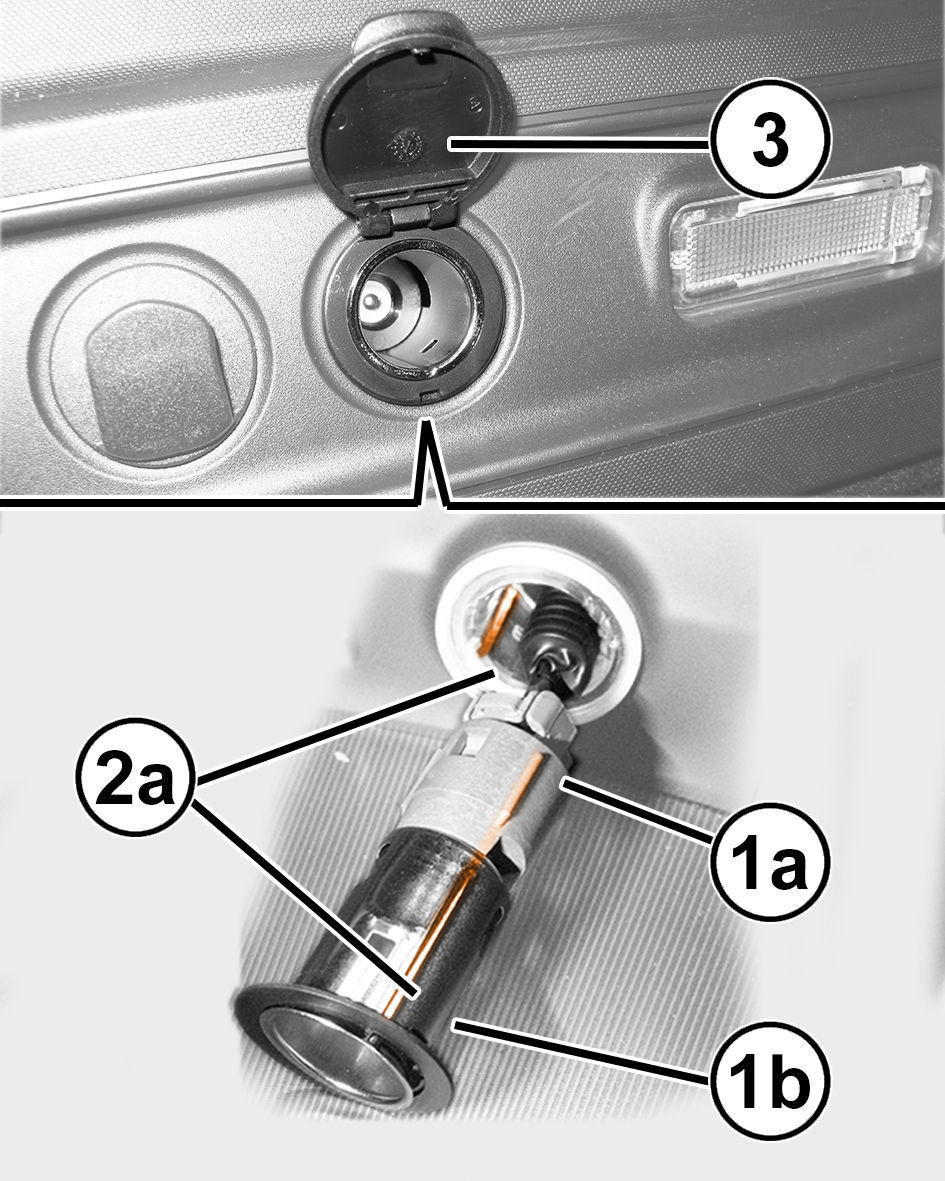 3

2a

1a

1b