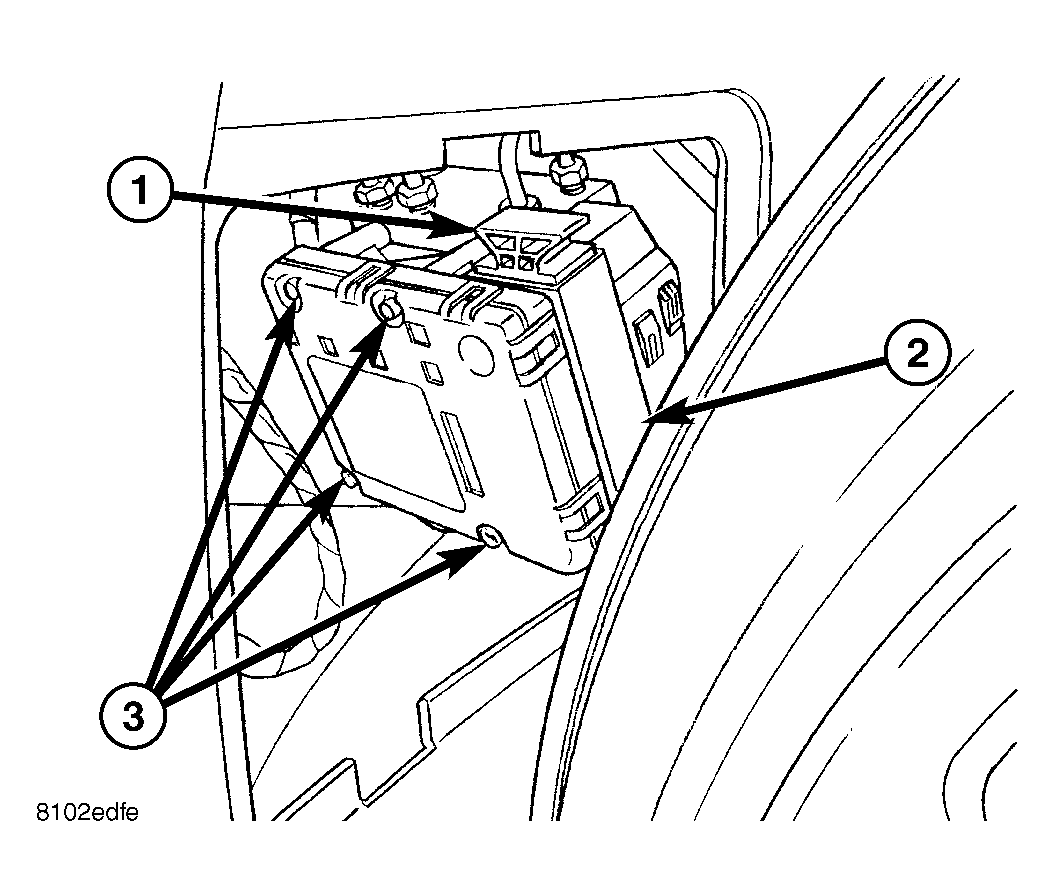 1
2
3
8102edfe