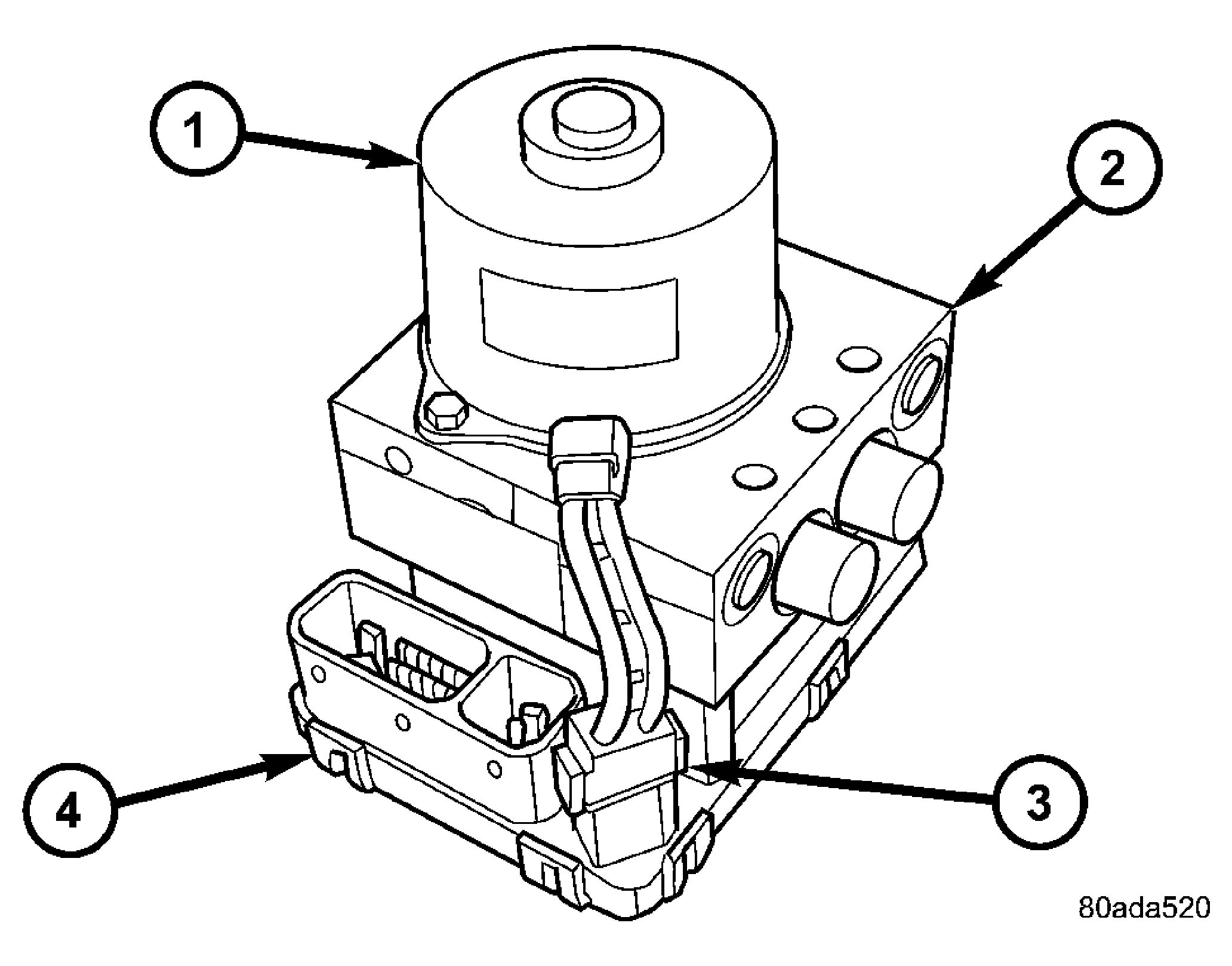 1
2
4
3
80ada520