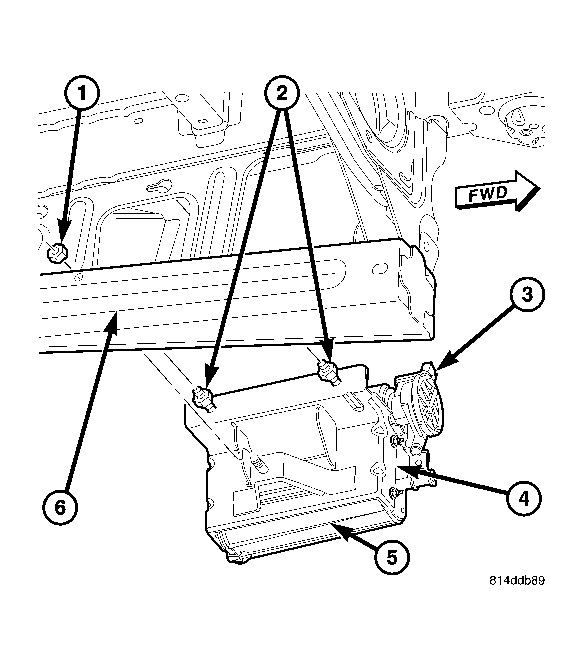 1
2
FWD
3
4
5
6
814ddb89