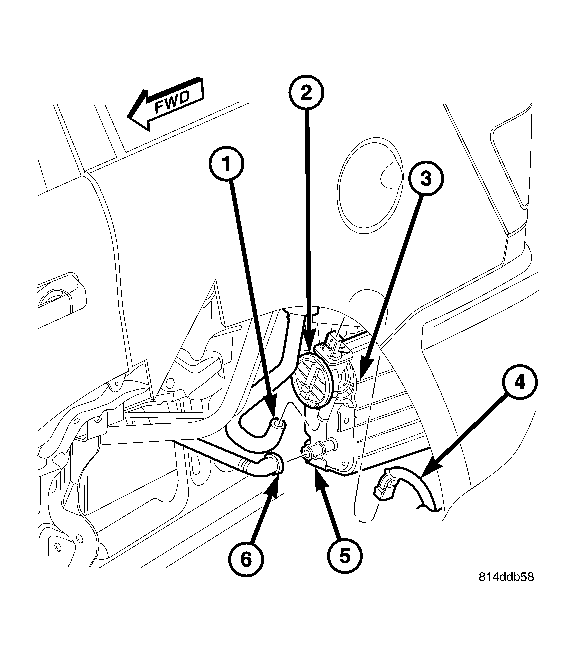 FWD

2

1

3

4

6

5

814ddb58