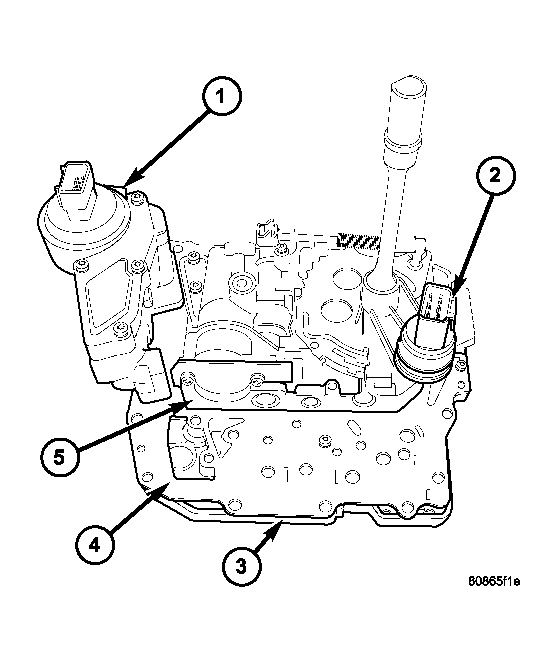 1
2
5
4
3
80865f1e