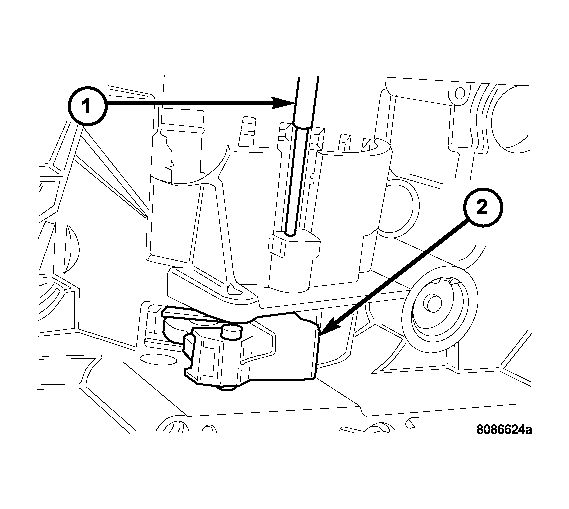 1

2

8086624a