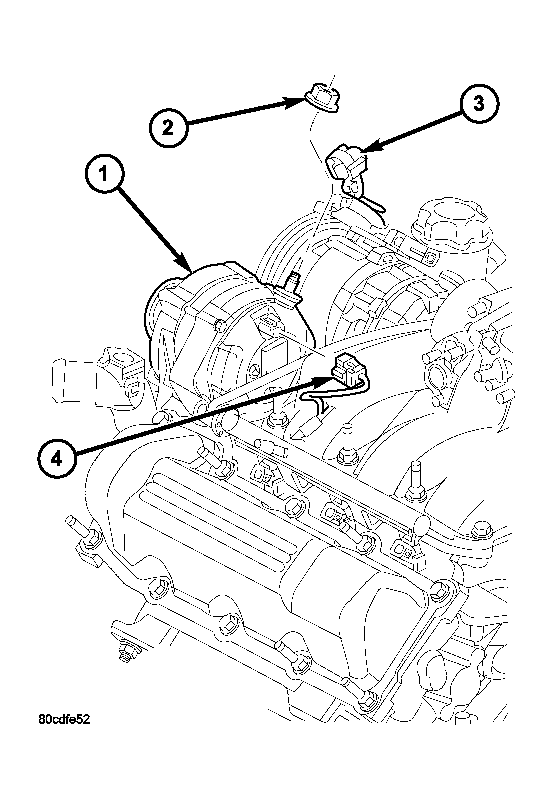 2

3

1

4

80cdfe52