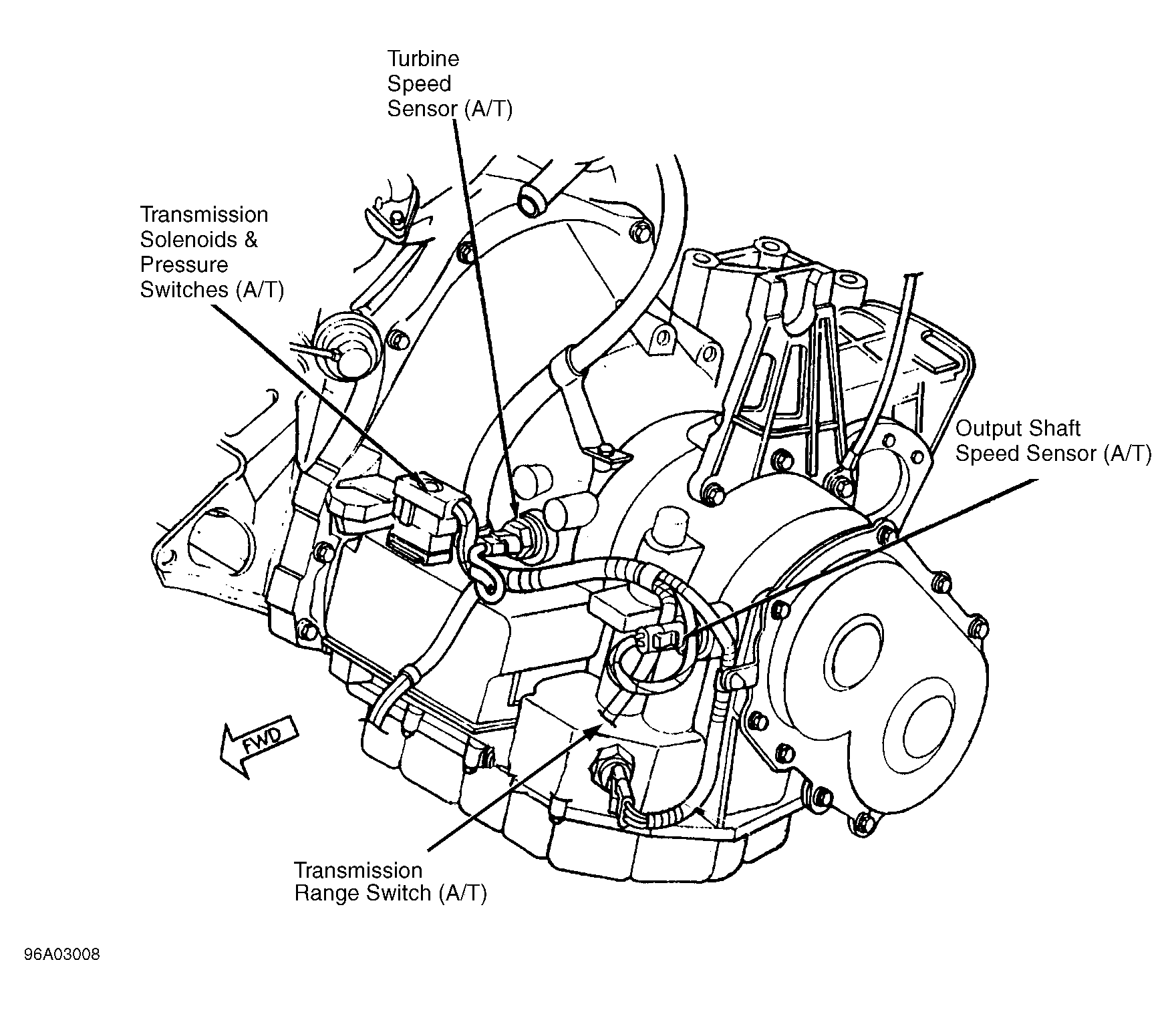 Turbine Speed Sensor (A/T)

Transmission Solenoids & Pressure Switches (A/T)

Output Shaft Speed Sensor (A/T)

FWD

Transmission Range Switch (A/T)

96A03008