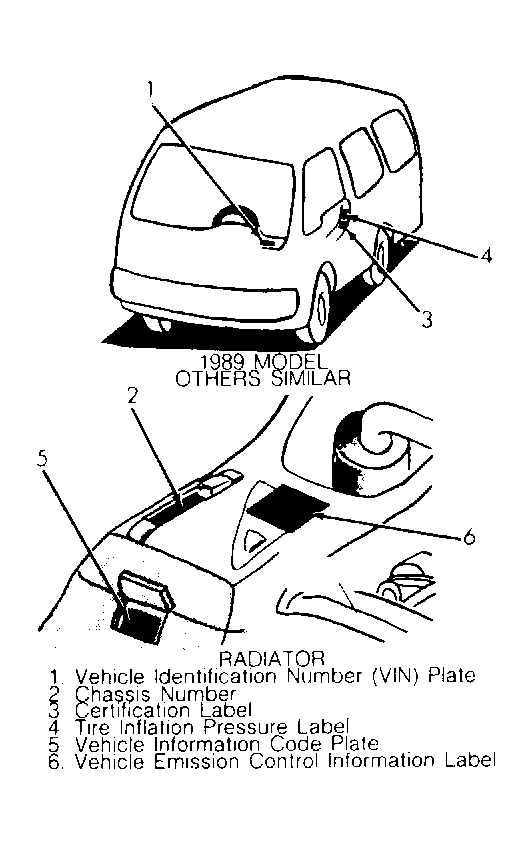 1

4

3

1989 MODEL
OTHERS SIMILAR

2

5

6

RADIATOR

1. Vehicle Identification Number (VIN) Plate
2 Chassis Number
3 Certification Label
4 Tire Inflation Pressure Label
5 Vehicle Information Code Plate
6. Vehicle Emission Control Information Label