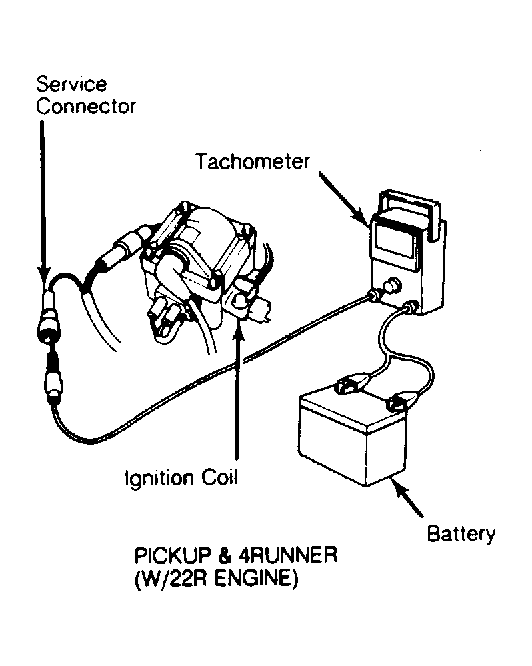 Service Connector

Tachometer

Ignition Coil

Battery

PICKUP & 4RUNNER
(W/22R ENGINE)