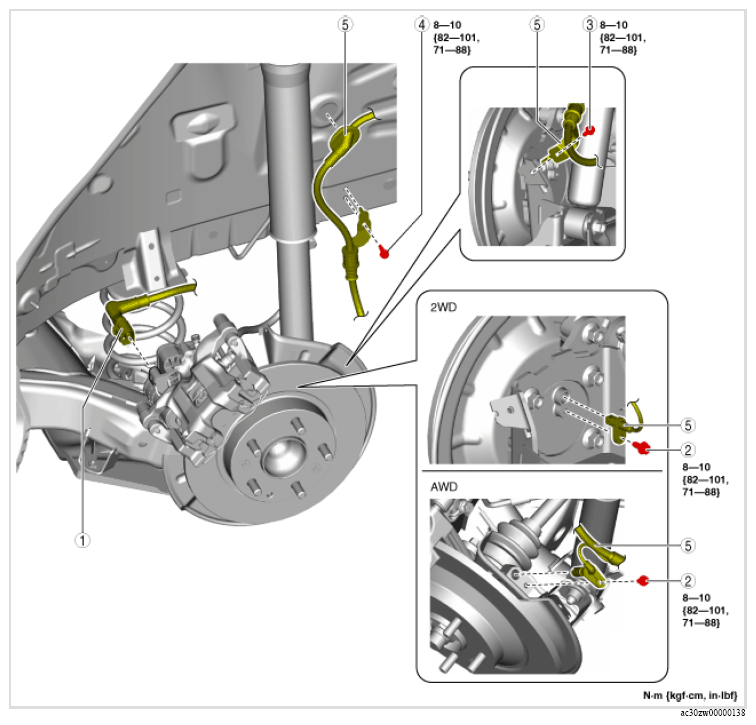 5
4 8—10 {82—101, 71—88}
5
3 8—10 {82—101, 71—88}
2WD
5
2 8—10 {82—101, 71—88}
AWD
5
2 8—10 {82—101, 71—88}
1
N·m {kgf·cm, in·lbf}
ac30zw00000138