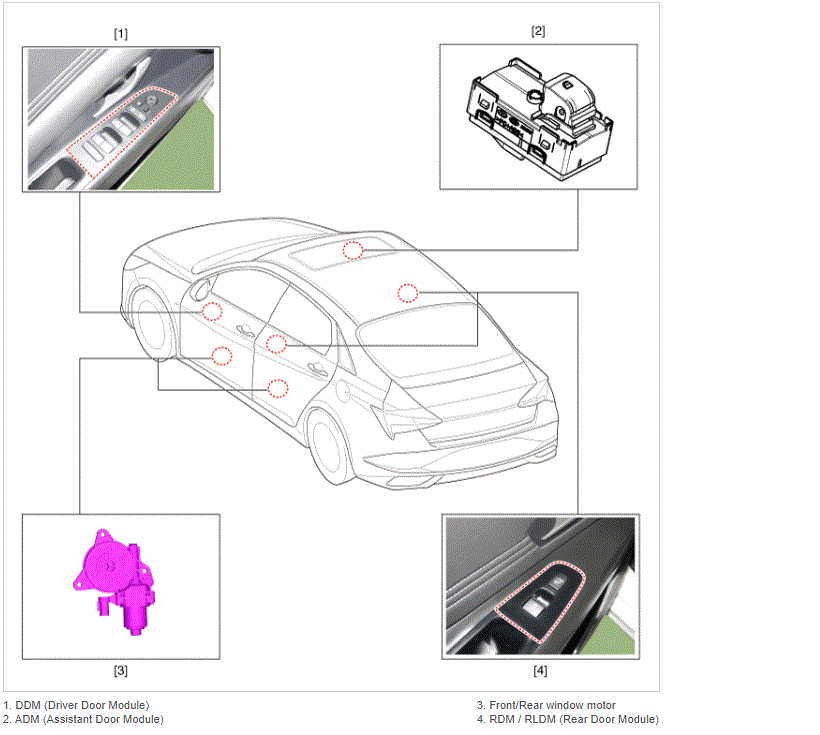 [1]

[2]

[3]

[4]

1. DDM (Driver Door Module)
2. ADM (Assistant Door Module)

3. Front/Rear window motor
4. RDM / RLDM (Rear Door Module)