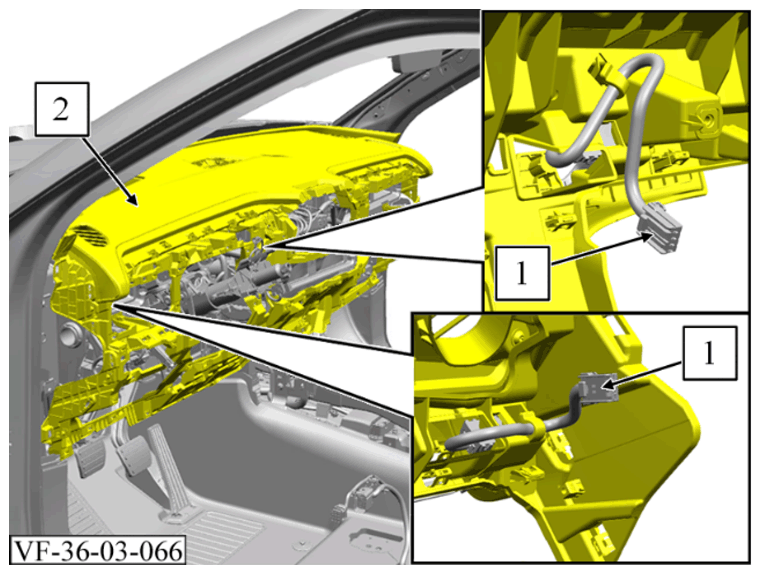 2

1

1

VF-36-03-066