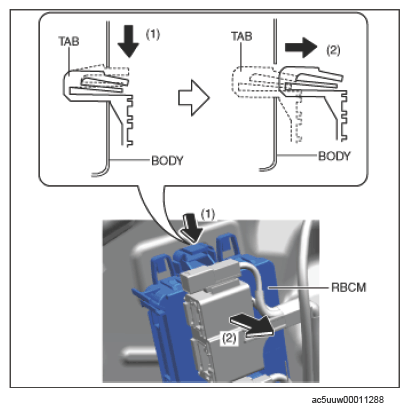 TAB
(1)
BODY
TAB
(2)
BODY
(1)
RBCM
(2)
ac5uuw00011288