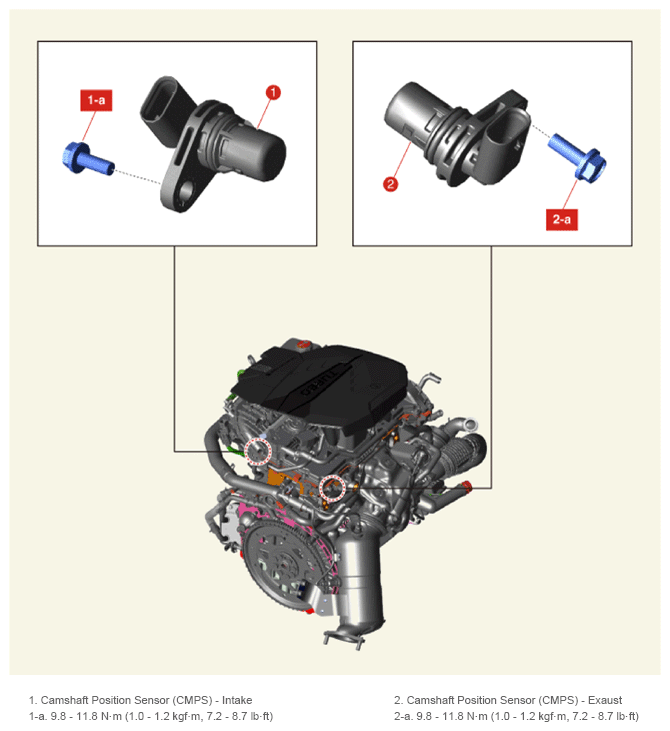 1-a

1

2

2-a

TURBO

1. Camshaft Position Sensor (CMPS) - Intake
1-a. 9.8 - 11.8 N·m (1.0 - 1.2 kgf·m, 7.2 - 8.7 lb·ft)

2. Camshaft Position Sensor (CMPS) - Exaust
2-a. 9.8 - 11.8 N·m (1.0 - 1.2 kgf·m, 7.2 - 8.7 lb·ft)