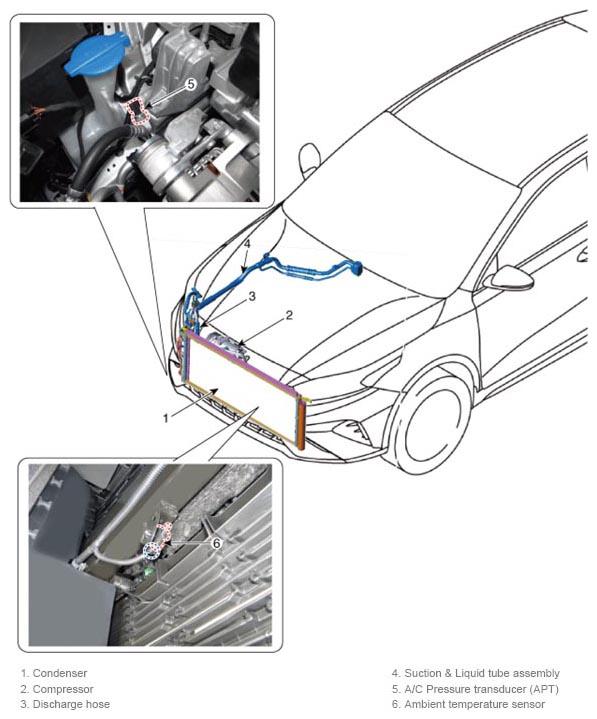 5

4

3

2

1

6

1. Condenser
2. Compressor
3. Discharge hose

4. Suction & Liquid tube assembly
5. A/C Pressure transducer (APT)
6. Ambient temperature sensor