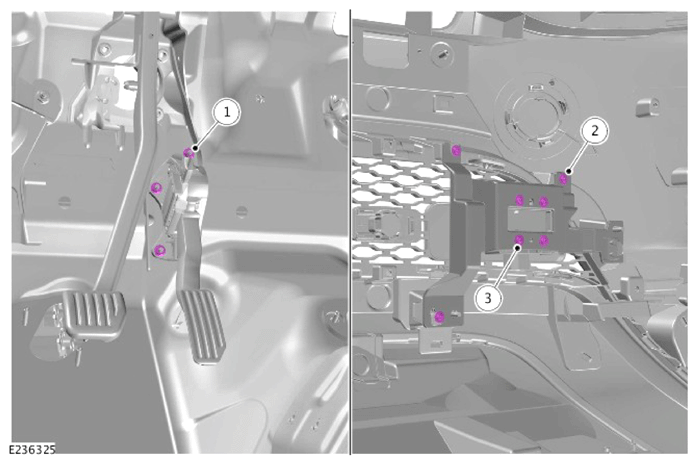 1
2
3
E236325