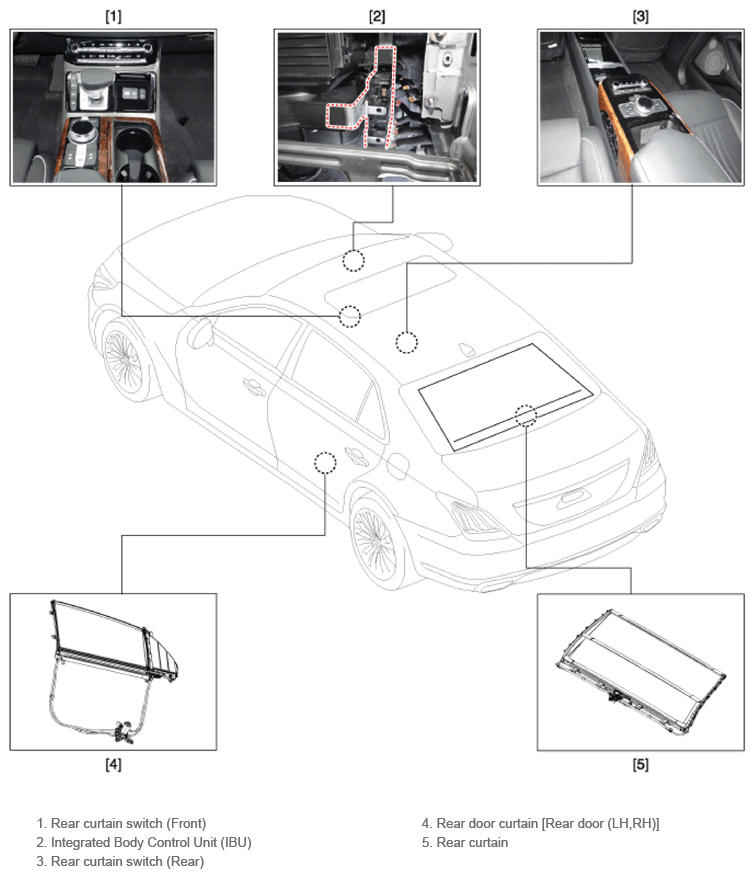 [1]

[2]

[3]

[4]

[5]

1. Rear curtain switch (Front)
2. Integrated Body Control Unit (IBU)
3. Rear curtain switch (Rear)

4. Rear door curtain [Rear door (LH,RH)]
5. Rear curtain