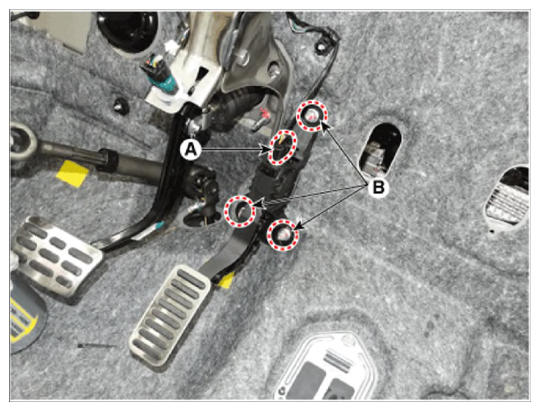 A
B