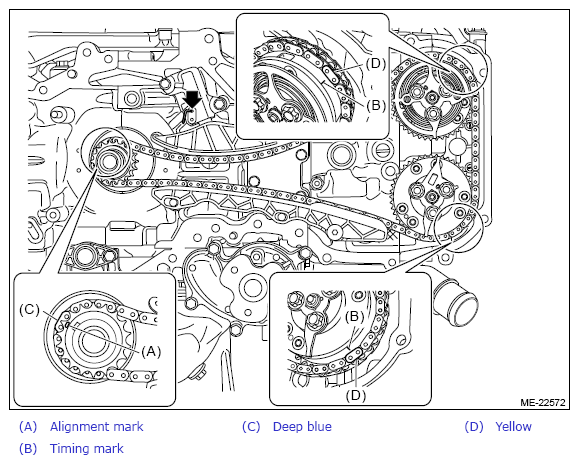 (D)
(B)
(C)
(A)
(B)
(D)
ME-22572

(A) Alignment mark
(B) Timing mark
(C) Deep blue
(D) Yellow