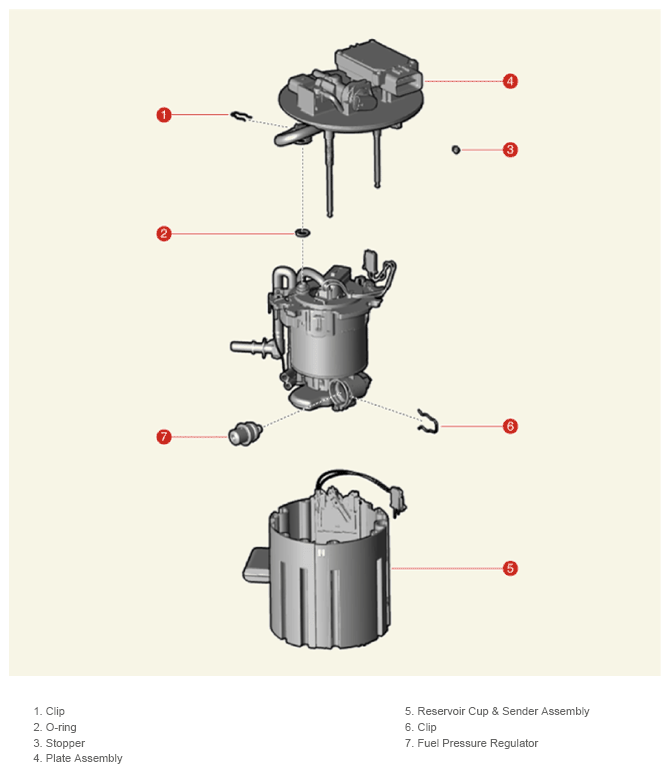 1
4
3
2
7
6
5

1. Clip
2. O-ring
3. Stopper
4. Plate Assembly

5. Reservoir Cup & Sender Assembly
6. Clip
7. Fuel Pressure Regulator