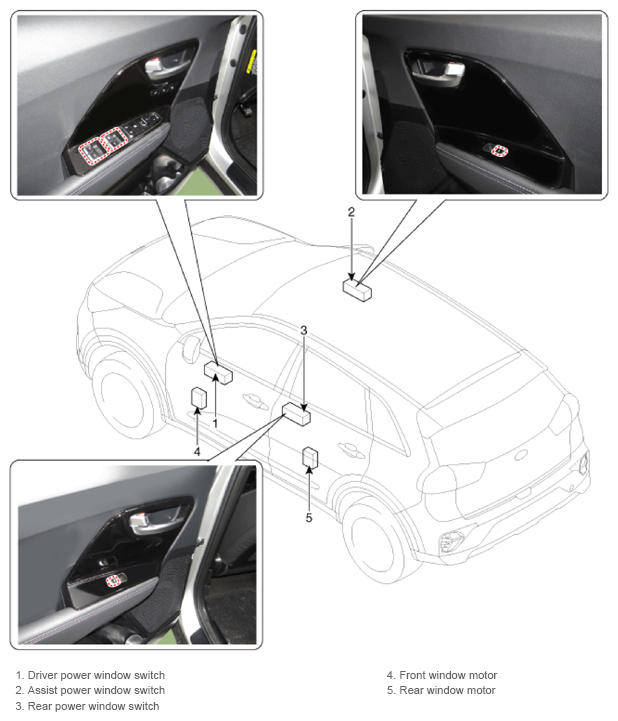 2

3

1

4

5

1. Driver power window switch
2. Assist power window switch
3. Rear power window switch

4. Front window motor
5. Rear window motor