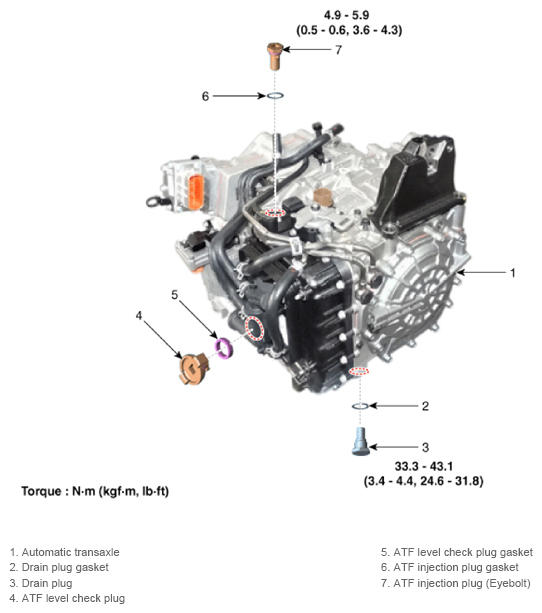 4.9 - 5.9
(0.5 - 0.6, 3.6 - 4.3)

7

6

1

5

4

2

3

33.3 - 43.1
(3.4 - 4.4, 24.6 - 31.8)

Torque : N·m (kgf·m, lb·ft)

1. Automatic transaxle
2. Drain plug gasket
3. Drain plug
4. ATF level check plug

5. ATF level check plug gasket
6. ATF injection plug gasket
7. ATF injection plug (Eyebolt)