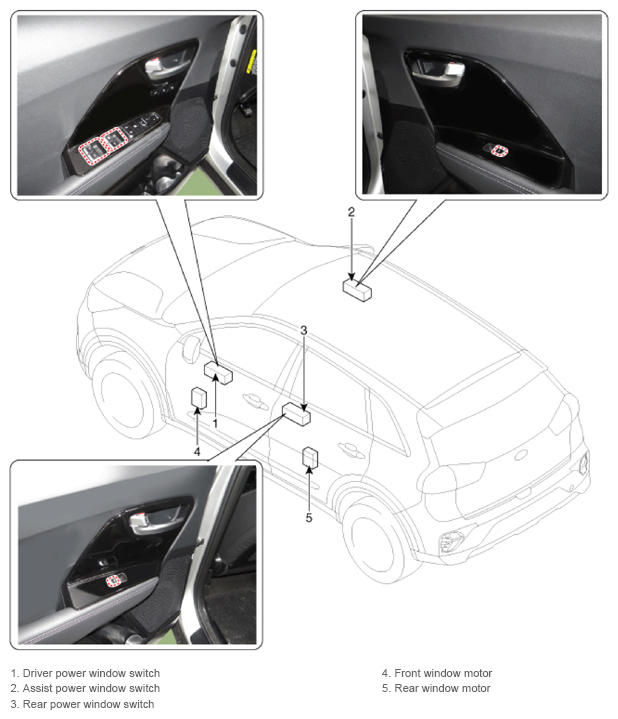 2

3

1

4

5

1. Driver power window switch
2. Assist power window switch
3. Rear power window switch

4. Front window motor
5. Rear window motor