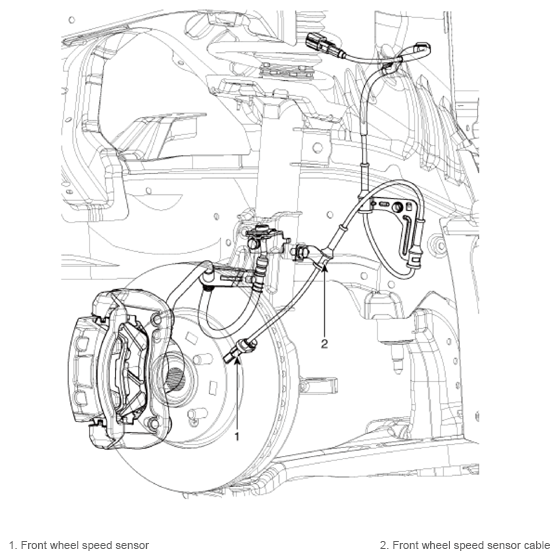 2

1

1. Front wheel speed sensor

2. Front wheel speed sensor cable