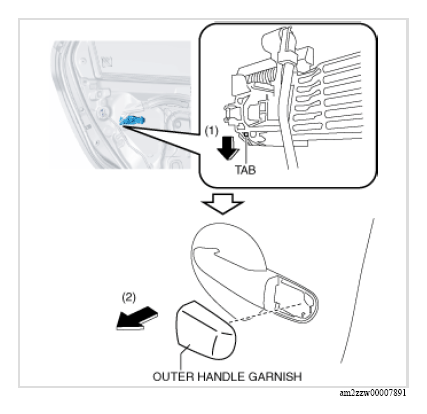 (1)

TAB

(2)

OUTER HANDLE GARNISH

am2zzw00007891