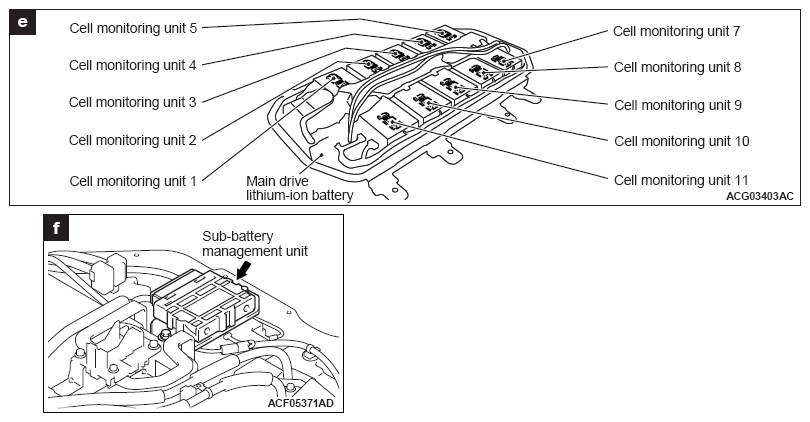 e

Cell monitoring unit 5
Cell monitoring unit 4
Cell monitoring unit 3
Cell monitoring unit 2
Cell monitoring unit 1
Main drive lithium-ion battery
Cell monitoring unit 7
Cell monitoring unit 8
Cell monitoring unit 9
Cell monitoring unit 10
Cell monitoring unit 11
ACG03403AC

f

Sub-battery management unit
ACF05371AD