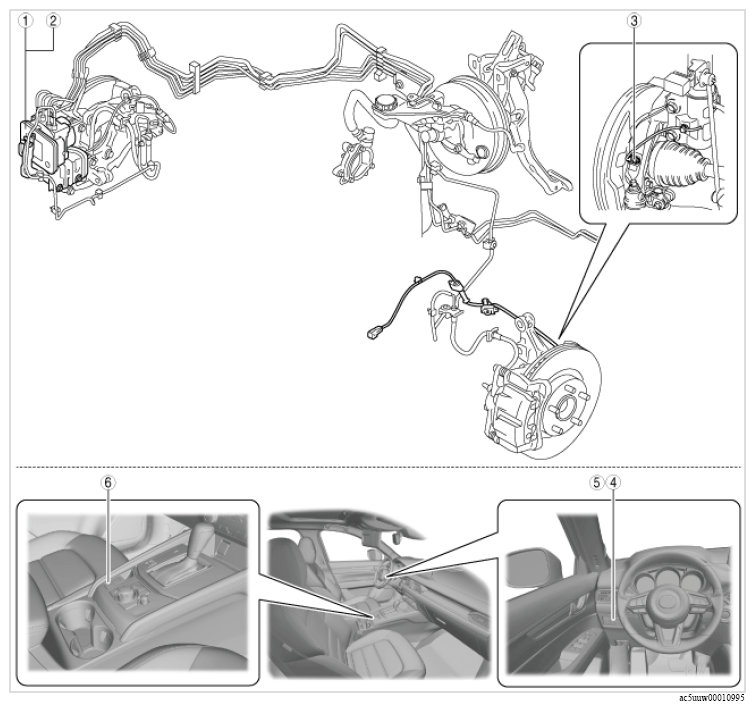 1 2

3

6

5 4

ac5uuw00010995