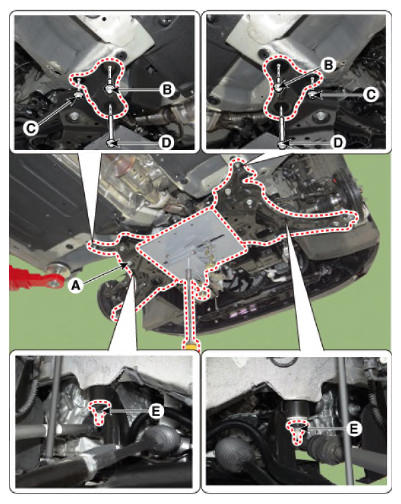 B
C
D
B
C
D
A
E
E