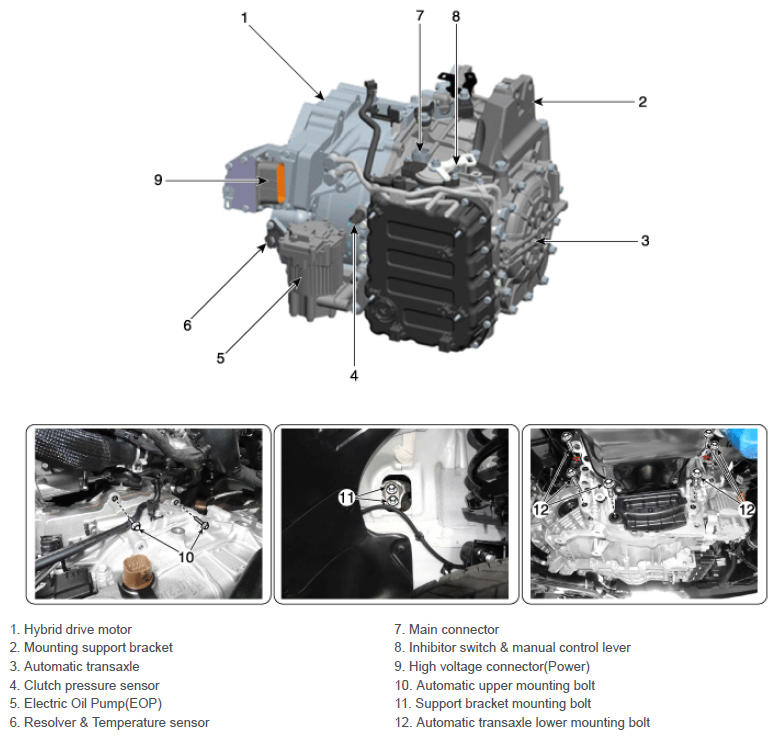 1
7
8
2
9
3
6
5
4

10
11
12
12

1. Hybrid drive motor
2. Mounting support bracket
3. Automatic transaxle
4. Clutch pressure sensor
5. Electric Oil Pump(EOP)
6. Resolver & Temperature sensor

7. Main connector
8. Inhibitor switch & manual control lever
9. High voltage connector(Power)
10. Automatic upper mounting bolt
11. Support bracket mounting bolt
12. Automatic transaxle lower mounting bolt