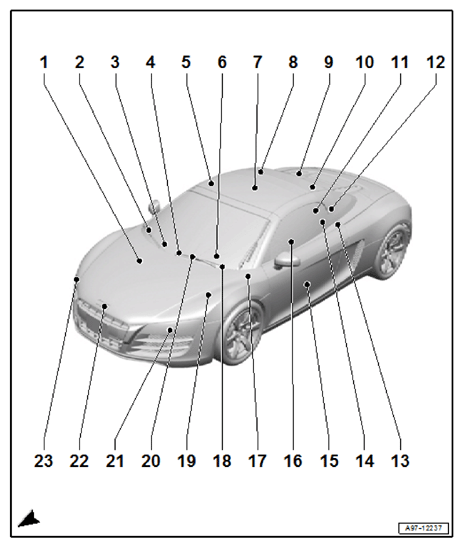 1 2 3 4 5 6 7 8 9 10 11 12

23 22 21 20 19 18 17 16 15 14 13

A97-12237