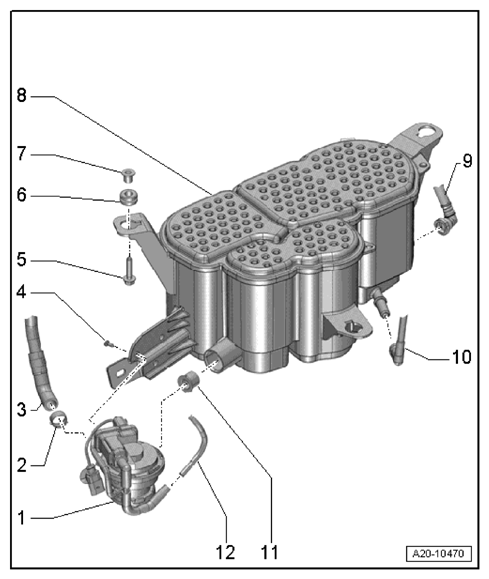 8
7
6
5
4
3
2
1
9
10
12
11
A20-10470