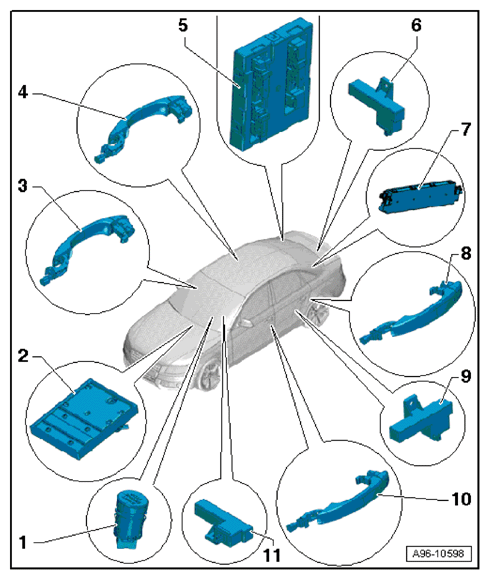 5
6
4
7
3
8
2
9
10
1
11
A96-10598